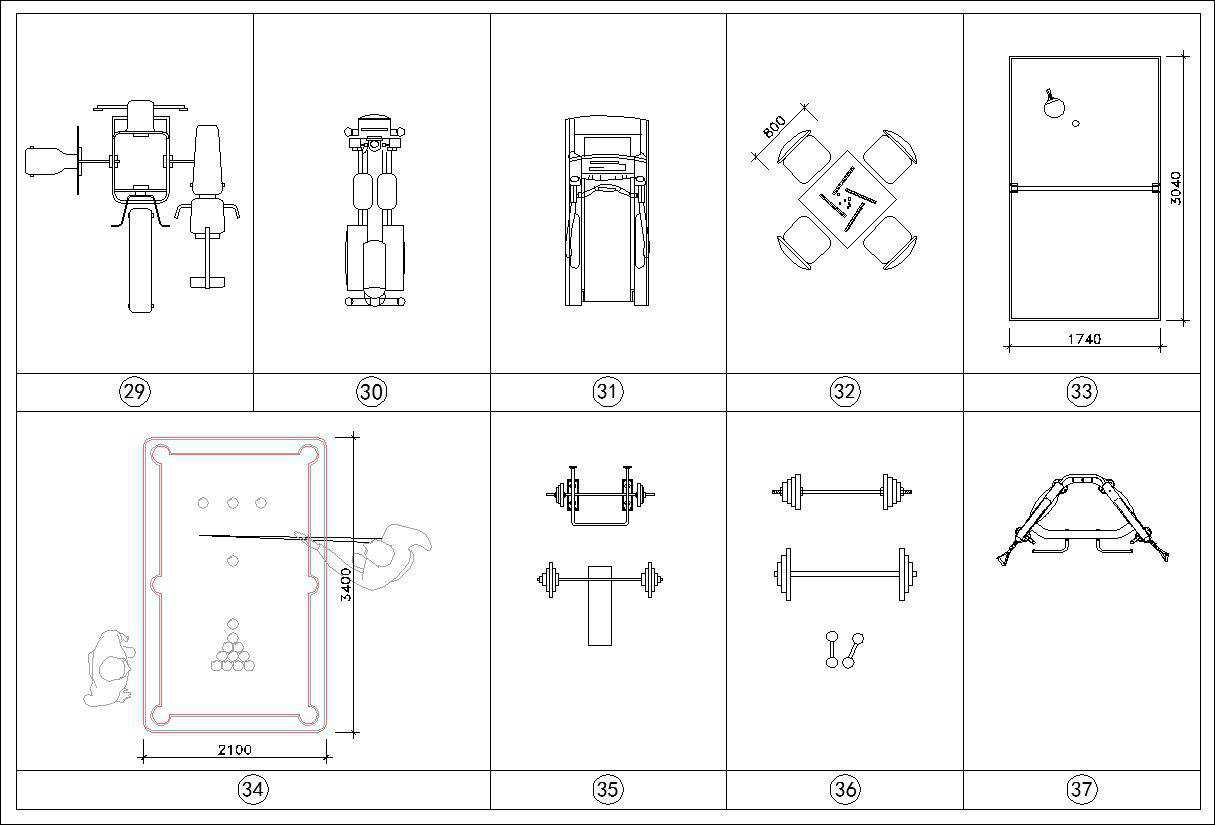 800

3040

1740

29

30

31

32

33

3400

2100

34

35

36

37